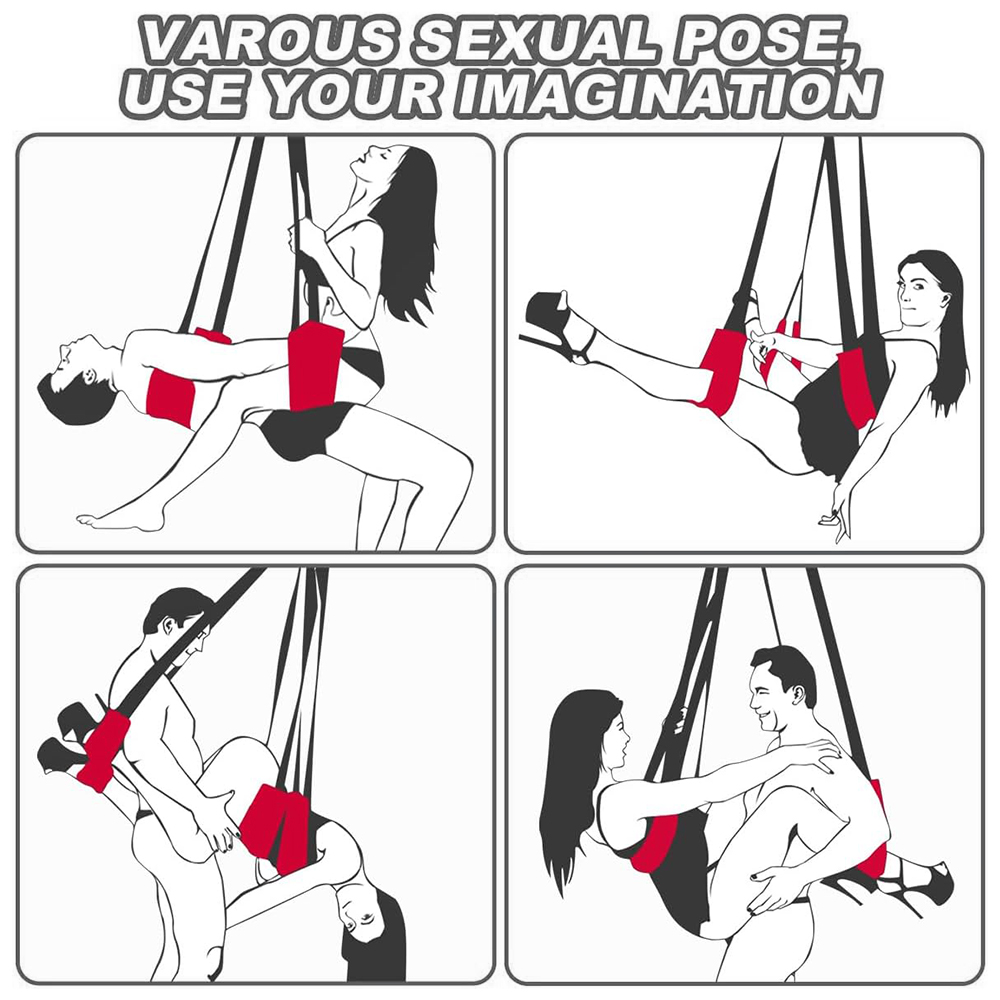 VAROUS SEXUAL POSE, USE YOUR IMAGINATION